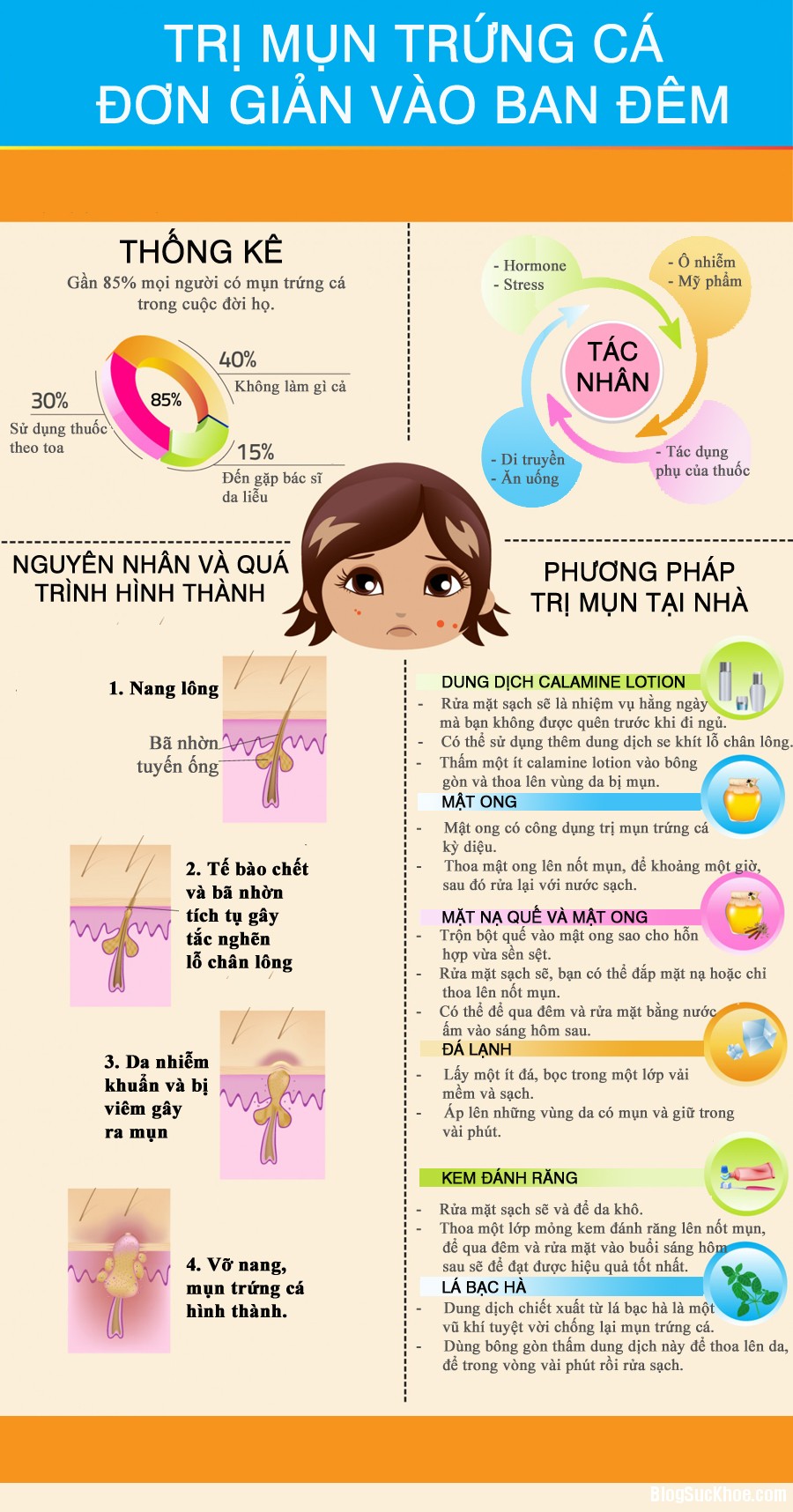 TRỊ MỤN TRỨNG CÁ ĐƠN GIẢN VÀO BAN ĐÊM

THỐNG KÊ
Gần 85% mọi người có mụn trứng cá trong cuộc đời họ.

85%
40%
Không làm gì cả
30%
Sử dụng thuốc theo toa
15%
Đến gặp bác sĩ da liễu

- Hormone
- Stress
- Ô nhiễm
- Mỹ phẩm
TÁC NHÂN
- Di truyền
- Ăn uống
- Tác dụng phụ của thuốc

NGUYÊN NHÂN VÀ QUÁ TRÌNH HÌNH THÀNH

1. Nang lông
Bã nhờn
tuyến ống

2. Tế bào chết và bã nhờn tích tụ gây tắc nghẽn lỗ chân lông

3. Da nhiễm khuẩn và bị viêm gây ra mụn

4. Vỡ nang, mụn trứng cá hình thành.

PHƯƠNG PHÁP TRỊ MỤN TẠI NHÀ

DUNG DỊCH CALAMINE LOTION
- Rửa mặt sạch sẽ là nhiệm vụ hằng ngày mà bạn không được quên trước khi đi ngủ.
- Có thể sử dụng thêm dung dịch se khít lỗ chân lông.
- Thấm một ít calamine lotion vào bông gòn và thoa lên vùng da bị mụn.

MẬT ONG
- Mật ong có công dụng trị mụn trứng cá kỳ diệu.
- Thoa mật ong lên nốt mụn, để khoảng một giờ, sau đó rửa lại với nước sạch.

MẶT NẠ QUẾ VÀ MẬT ONG
- Trộn bột quế vào mật ong sao cho hỗn hợp vừa sền sệt.
- Rửa mặt sạch sẽ, bạn có thể đắp mặt nạ hoặc chỉ thoa lên nốt mụn.
- Có thể để qua đêm và rửa mặt bằng nước ấm vào sáng hôm sau.

ĐÁ LẠNH
- Lấy một ít đá, bọc trong một lớp vải mềm và sạch.
- Áp lên những vùng da có mụn và giữ trong vài phút.

KEM ĐÁNH RĂNG
- Rửa mặt sạch sẽ và để da khô.
- Thoa một lớp mỏng kem đánh răng lên nốt mụn, để qua đêm và rửa mặt vào buổi sáng hôm sau sẽ để đạt được hiệu quả tốt nhất.

LÁ BẠC HÀ
- Dung dịch chiết xuất từ lá bạc hà là một vũ khí tuyệt vời chống lại mụn trứng cá.
- Dùng bông gòn thấm dung dịch này để thoa lên da, để trong vòng vài phút rồi rửa sạch.

BlogSucKhoe.com